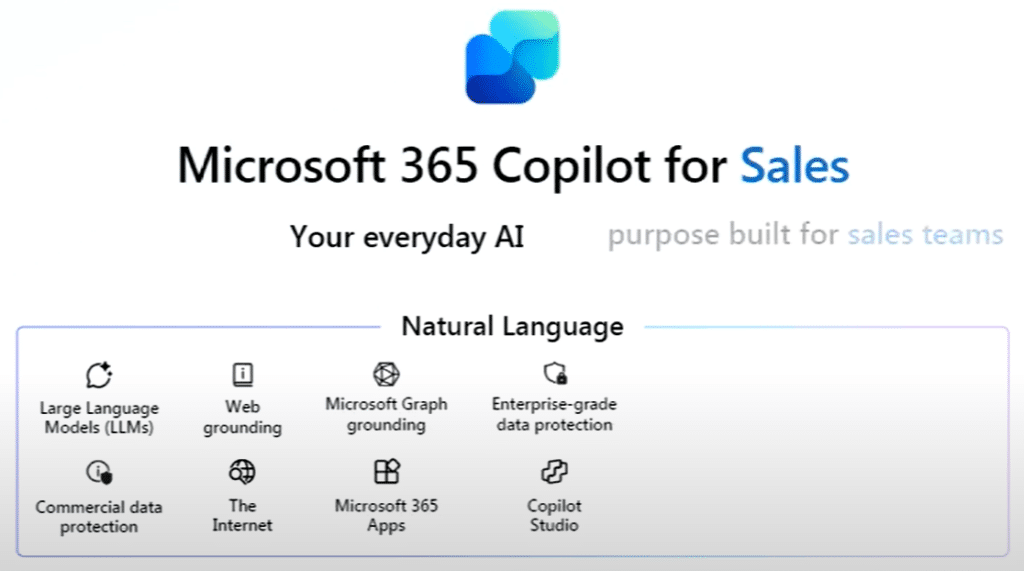 Microsoft 365 Copilot for Sales

Your everyday AI purpose built for sales teams

Natural Language

Large Language Models (LLMs)

Web grounding

Microsoft Graph grounding

Enterprise-grade data protection

Commercial data protection

The Internet

Microsoft 365 Apps

Copilot Studio